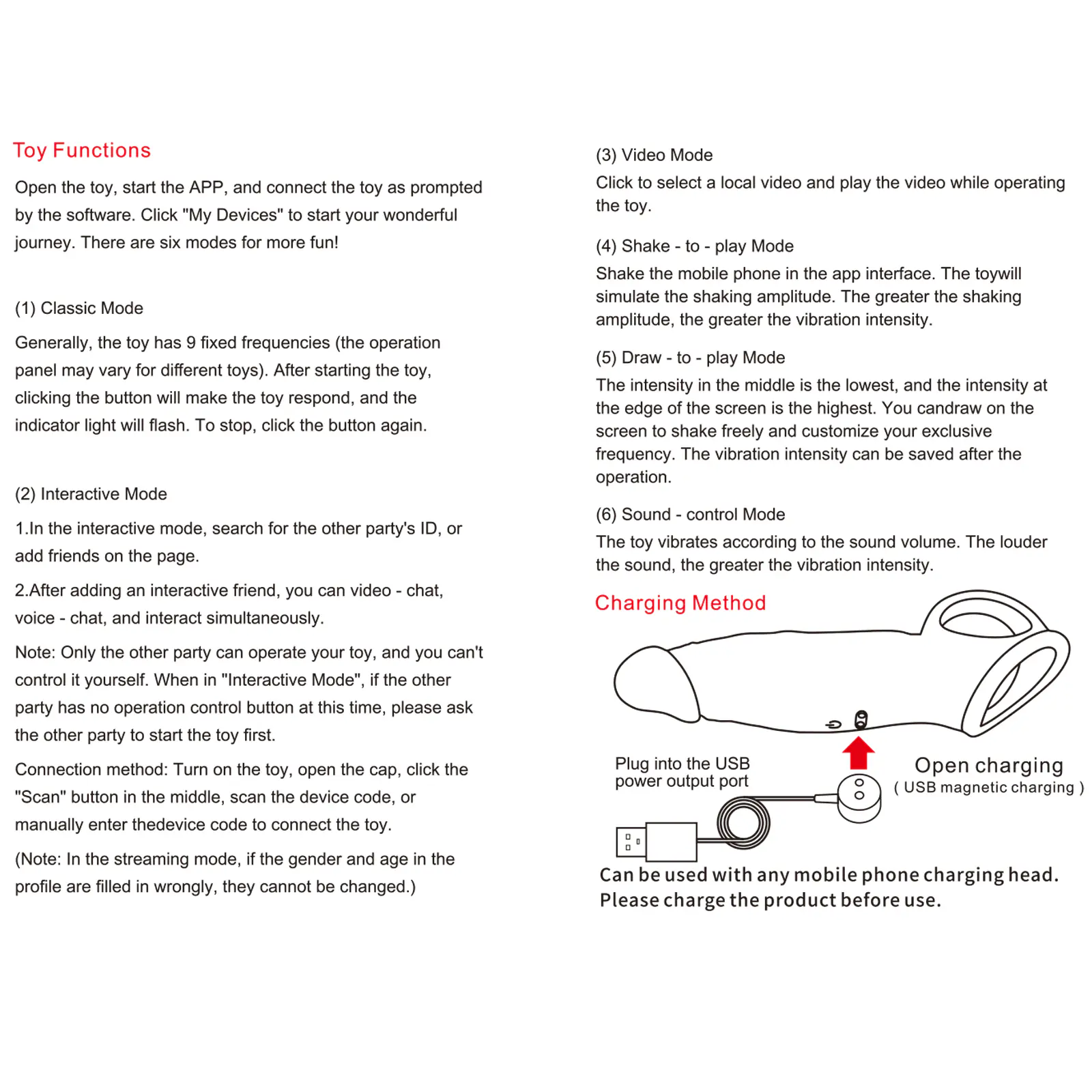 Toy Functions

Open the toy, start the APP, and connect the toy as prompted by the software. Click "My Devices" to start your wonderful journey. There are six modes for more fun!

(1) Classic Mode

Generally, the toy has 9 fixed frequencies (the operation panel may vary for different toys). After starting the toy, clicking the button will make the toy respond, and the indicator light will flash. To stop, click the button again.

(2) Interactive Mode

1.In the interactive mode, search for the other party's ID, or add friends on the page.

2.After adding an interactive friend, you can video - chat, voice - chat, and interact simultaneously.

Note: Only the other party can operate your toy, and you can't control it yourself. When in "Interactive Mode", if the other party has no operation control button at this time, please ask the other party to start the toy first.

Connection method: Turn on the toy, open the cap, click the "Scan" button in the middle, scan the device code, or manually enter thedevice code to connect the toy.

(Note: In the streaming mode, if the gender and age in the profile are filled in wrongly, they cannot be changed.)

(3) Video Mode

Click to select a local video and play the video while operating the toy.

(4) Shake - to - play Mode

Shake the mobile phone in the app interface. The toywill simulate the shaking amplitude. The greater the shaking amplitude, the greater the vibration intensity.

(5) Draw - to - play Mode

The intensity in the middle is the lowest, and the intensity at the edge of the screen is the highest. You candraw on the screen to shake freely and customize your exclusive frequency. The vibration intensity can be saved after the operation.

(6) Sound - control Mode

The toy vibrates according to the sound volume. The louder the sound, the greater the vibration intensity.

Charging Method

Plug into the USB power output port

Open charging
( USB magnetic charging )

Can be used with any mobile phone charging head.
Please charge the product before use.